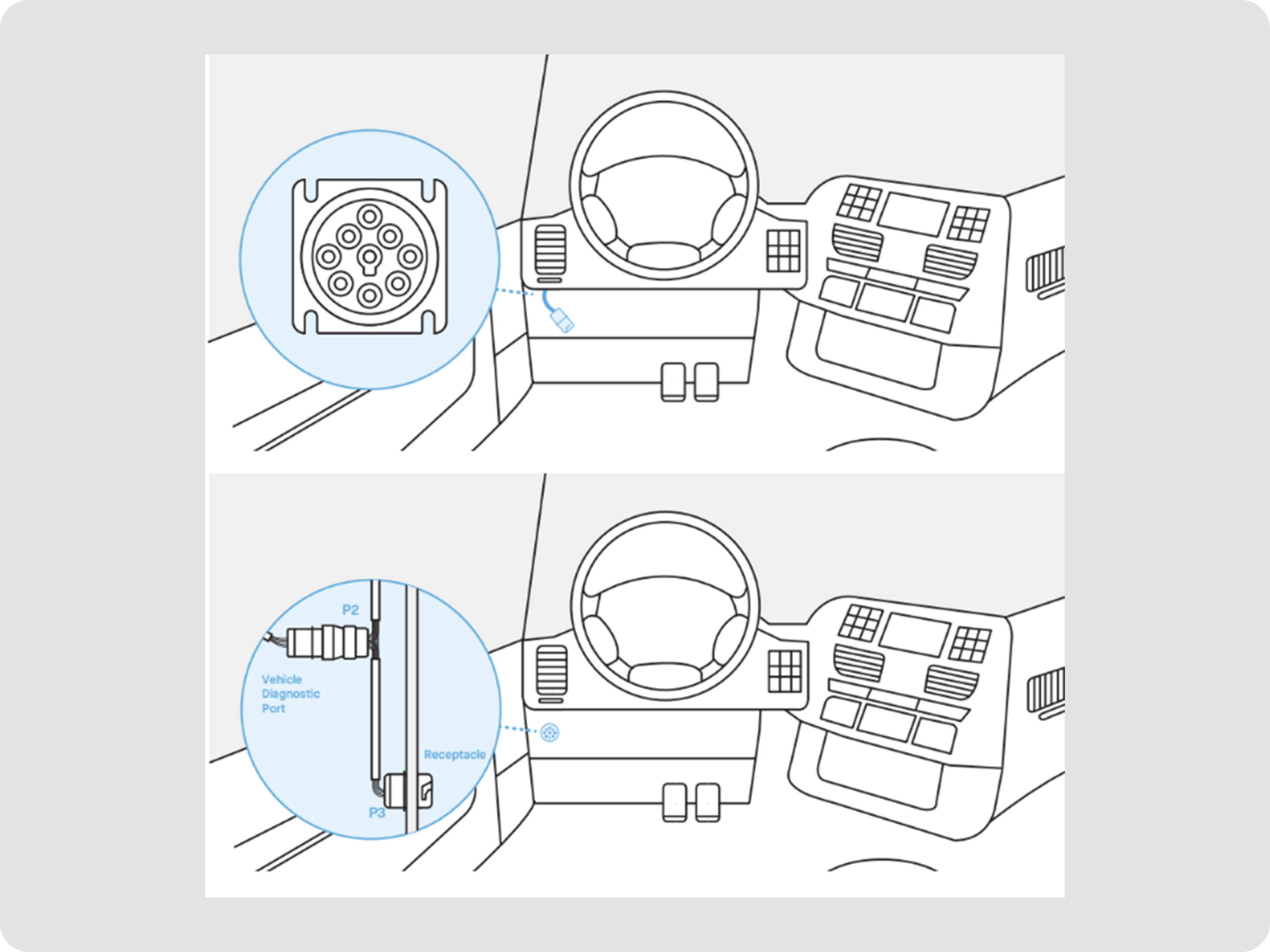 P2

Vehicle Diagnostic Port

Receptacle

P3