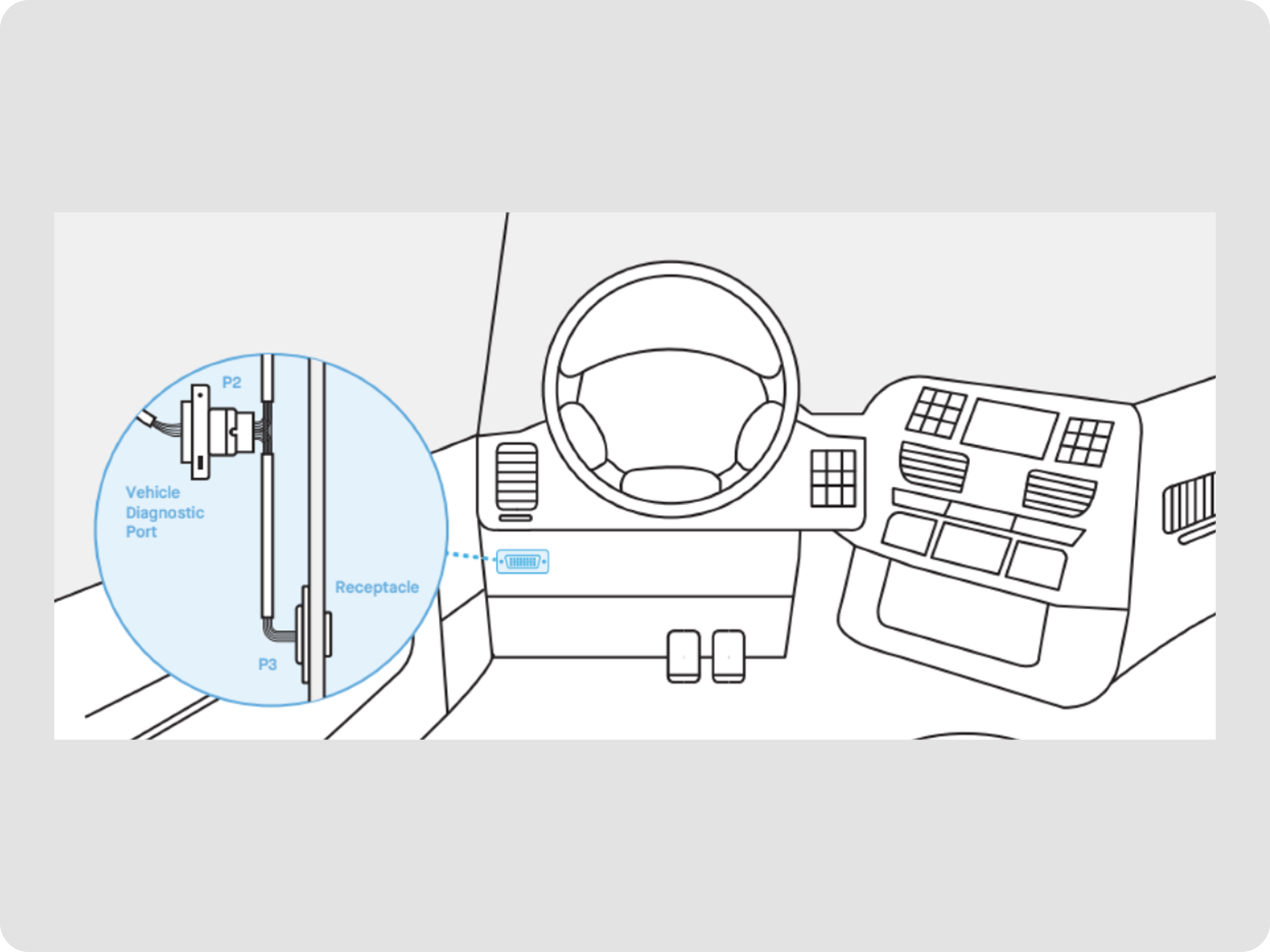 P2

Vehicle Diagnostic Port

Receptacle

P3