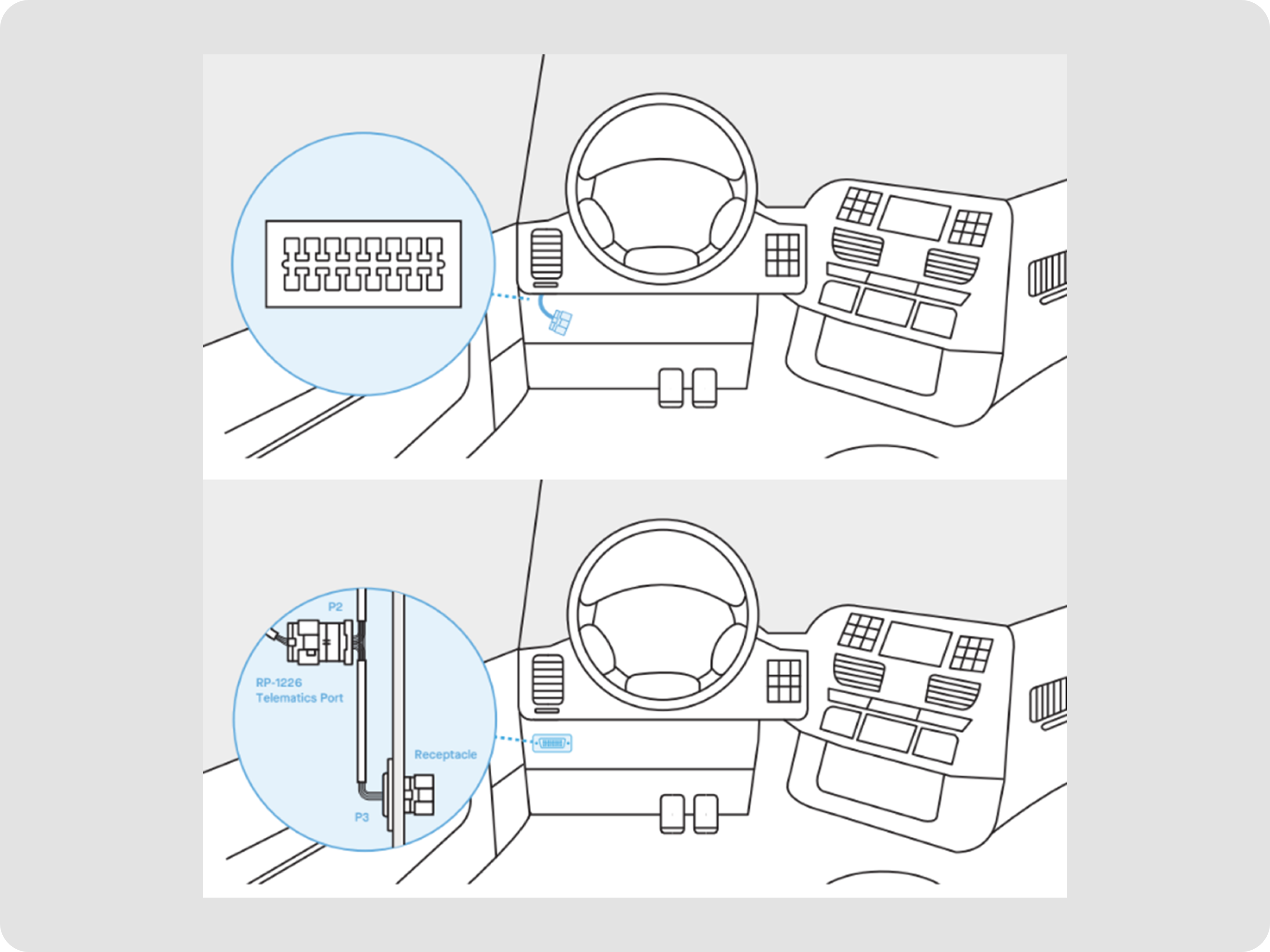 P2

RP-1226 Telematics Port

Receptacle

P3