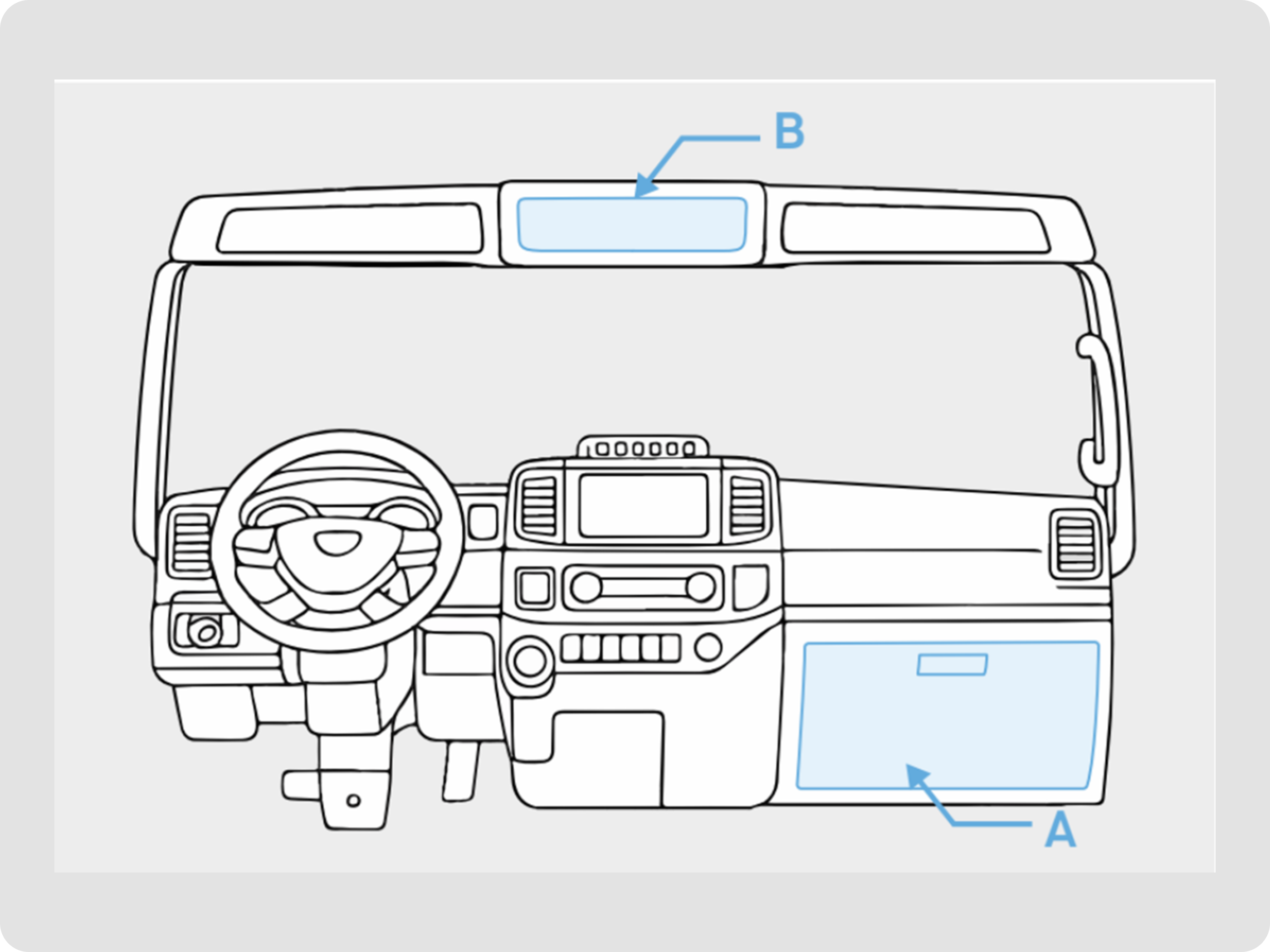 B

A