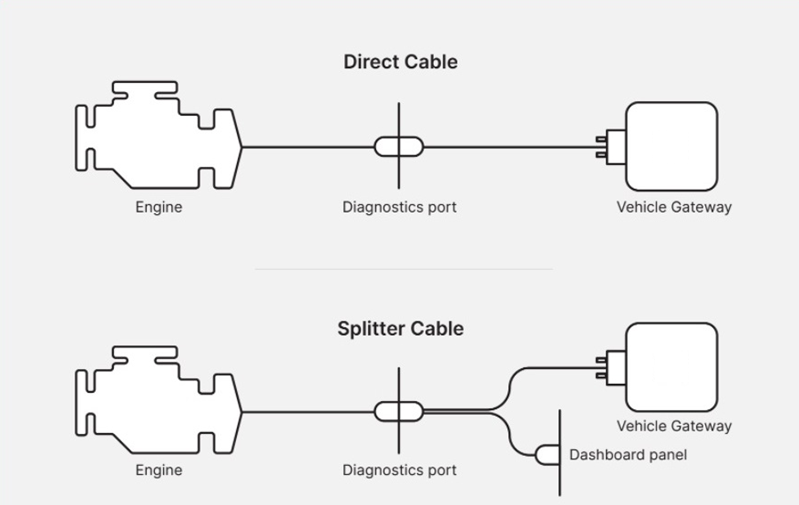 Direct Cable

Engine

Diagnostics port

Vehicle Gateway

Splitter Cable

Engine

Diagnostics port

Vehicle Gateway

Dashboard panel