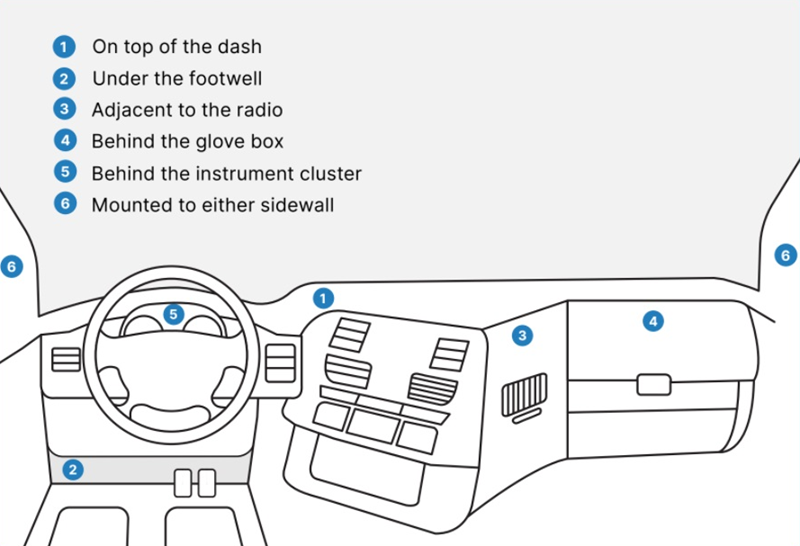 1 On top of the dash
2 Under the footwell
3 Adjacent to the radio
4 Behind the glove box
5 Behind the instrument cluster
6 Mounted to either sidewall

6
6
1
5
3
4
2